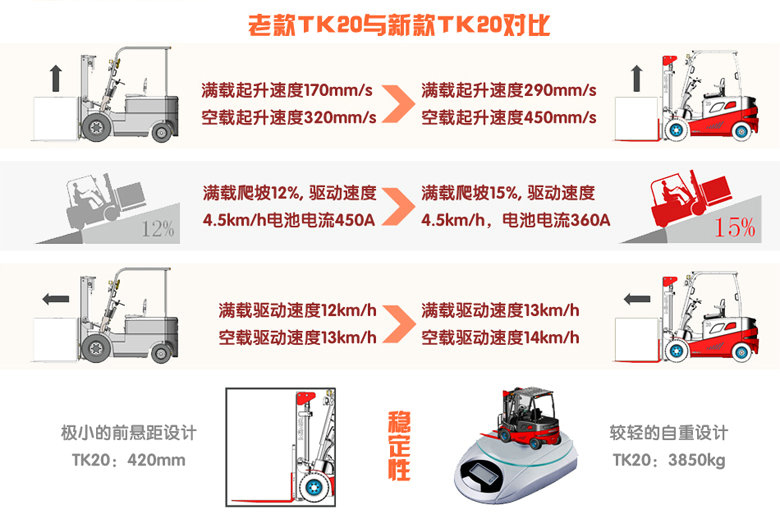 老款TK20与新款TK20对比

满载起升速度170mm/s
空载起升速度320mm/s

满载起升速度290mm/s
空载起升速度450mm/s

12%

满载爬坡12%, 驱动速度 4.5km/h电池电流450A

满载爬坡15%, 驱动速度 4.5km/h，电池电流360A

15%

满载驱动速度12km/h
空载驱动速度13km/h

满载驱动速度13km/h
空载驱动速度14km/h

极小的前悬距设计
TK20：420mm

稳定性

较轻的自重设计
TK20：3850kg